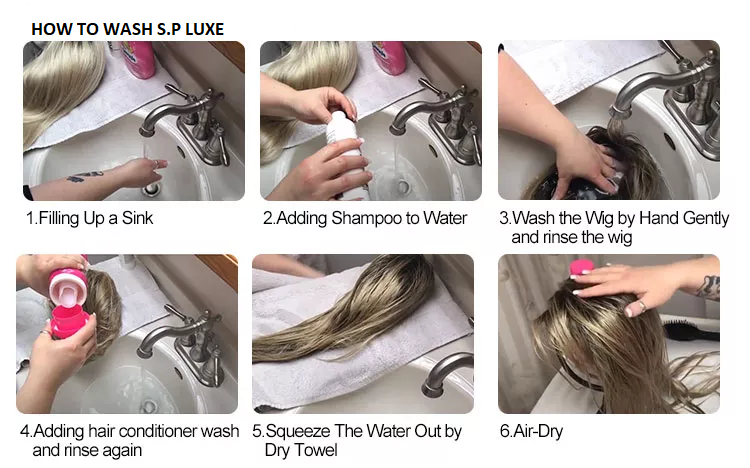 HOW TO WASH S.P LUXE

1.Filling Up a Sink

2.Adding Shampoo to Water

3.Wash the Wig by Hand Gently and rinse the wig

4.Adding hair conditioner wash and rinse again

5.Squeeze The Water Out by Dry Towel

6.Air-Dry